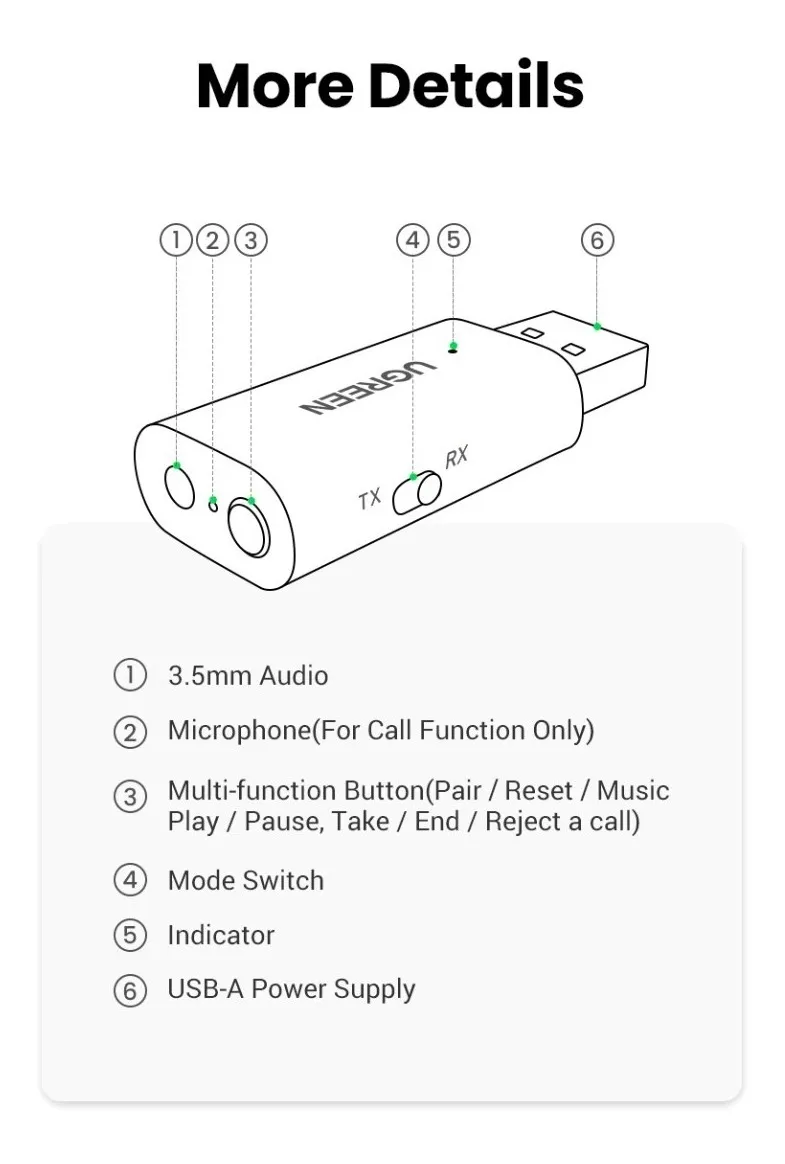 More Details

① ② ③ ④ ⑤ ⑥

UGREEN

TX RX

① 3.5mm Audio

② Microphone(For Call Function Only)

③ Multi-function Button(Pair / Reset / Music Play / Pause, Take / End / Reject a call)

④ Mode Switch

⑤ Indicator

⑥ USB-A Power Supply