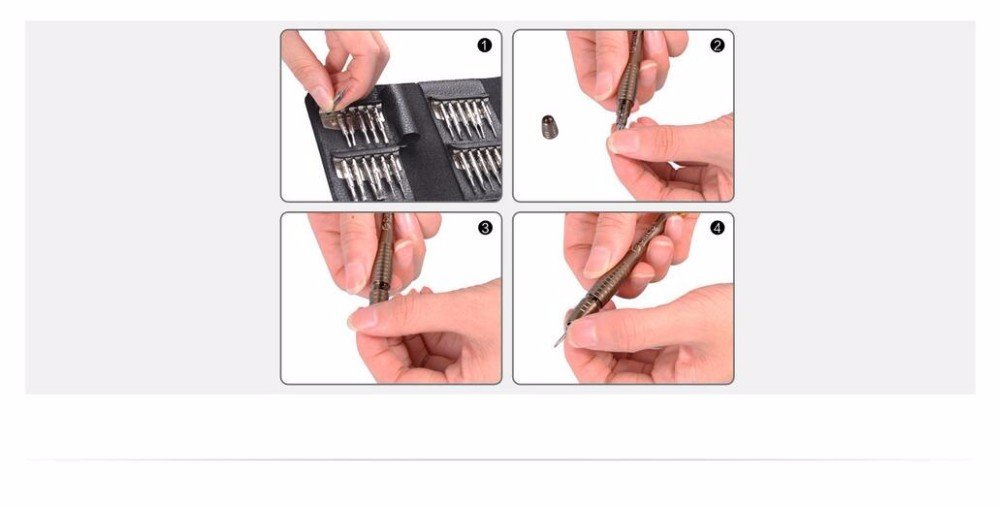 1
2
3
4