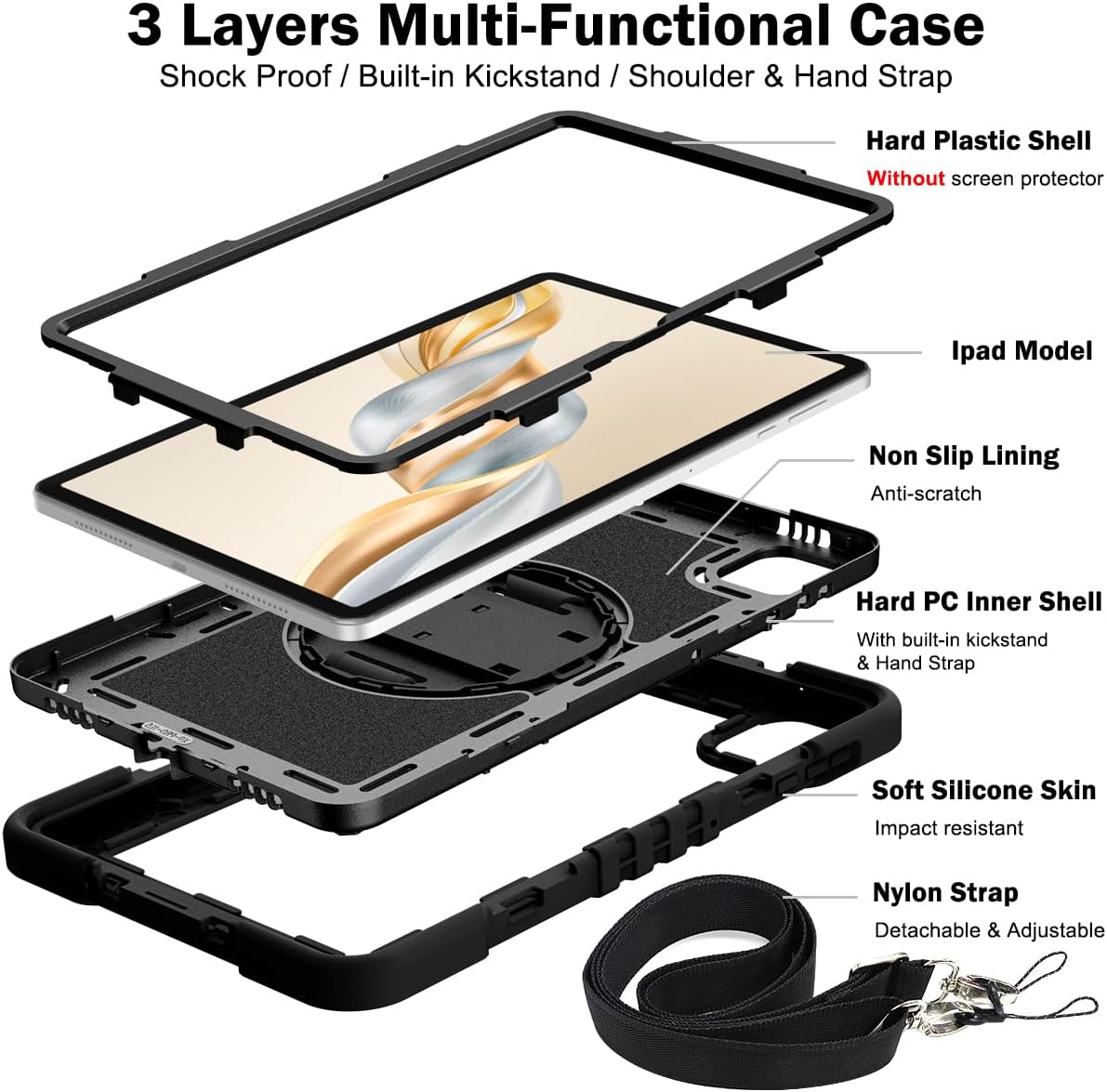 3 Layers Multi-Functional Case

Shock Proof / Built-in Kickstand / Shoulder & Hand Strap

Hard Plastic Shell

Without screen protector

Ipad Model

Non Slip Lining

Anti-scratch

Hard PC Inner Shell

With built-in kickstand & Hand Strap

Soft Silicone Skin

Impact resistant

Nylon Strap

Detachable & Adjustable